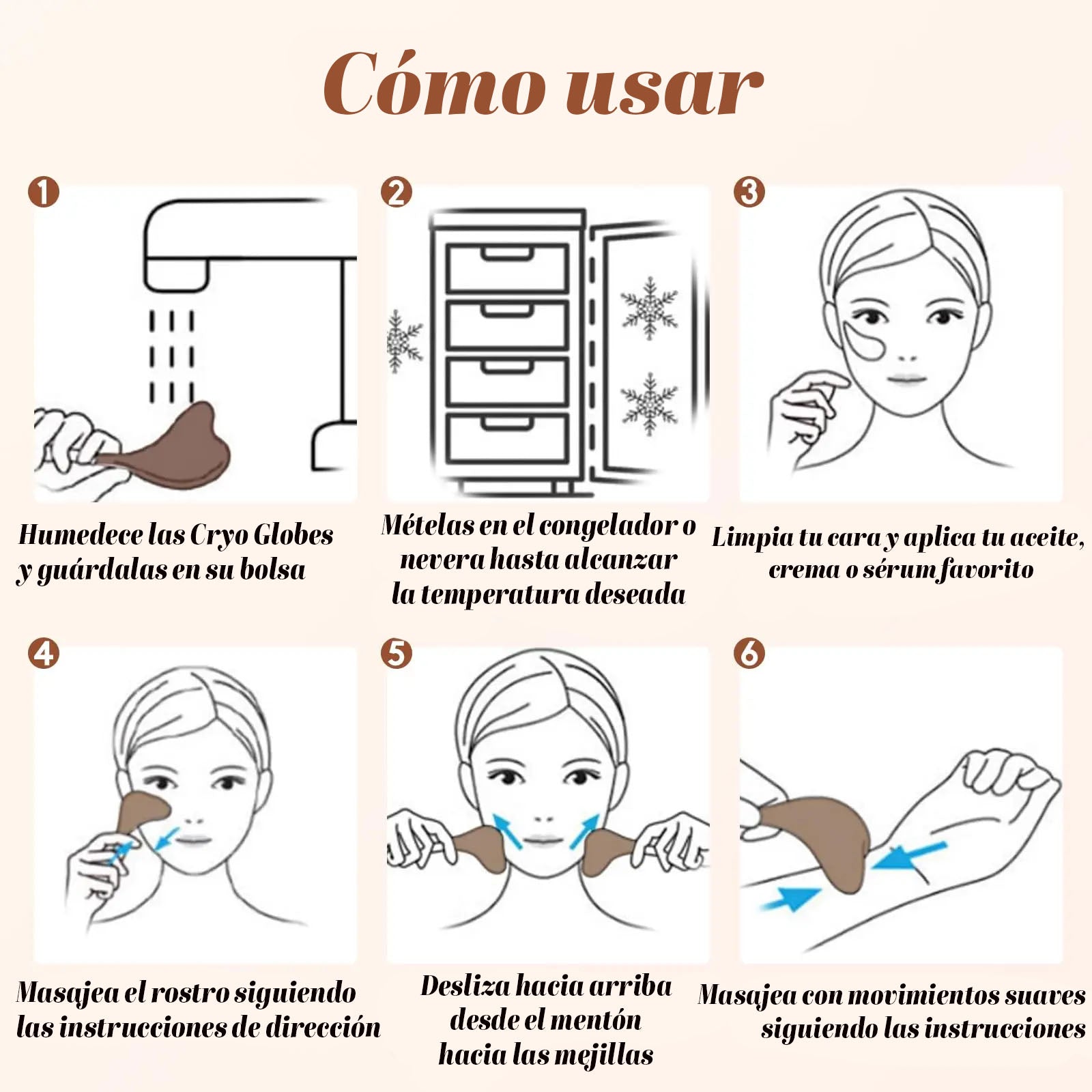 Cómo usar

1

Humedece las Cryo Globes y guárdalas en su bolsa

2

Mételas en el congelador o nevera hasta alcanzar la temperatura deseada

3

Limpia tu cara y aplica tu aceite, crema o sérum favorito

4

Masajea el rostro siguiendo las instrucciones de dirección

5

Desliza hacia arriba desde el mentón hacia las mejillas

6

Masajea con movimientos suaves siguiendo las instrucciones